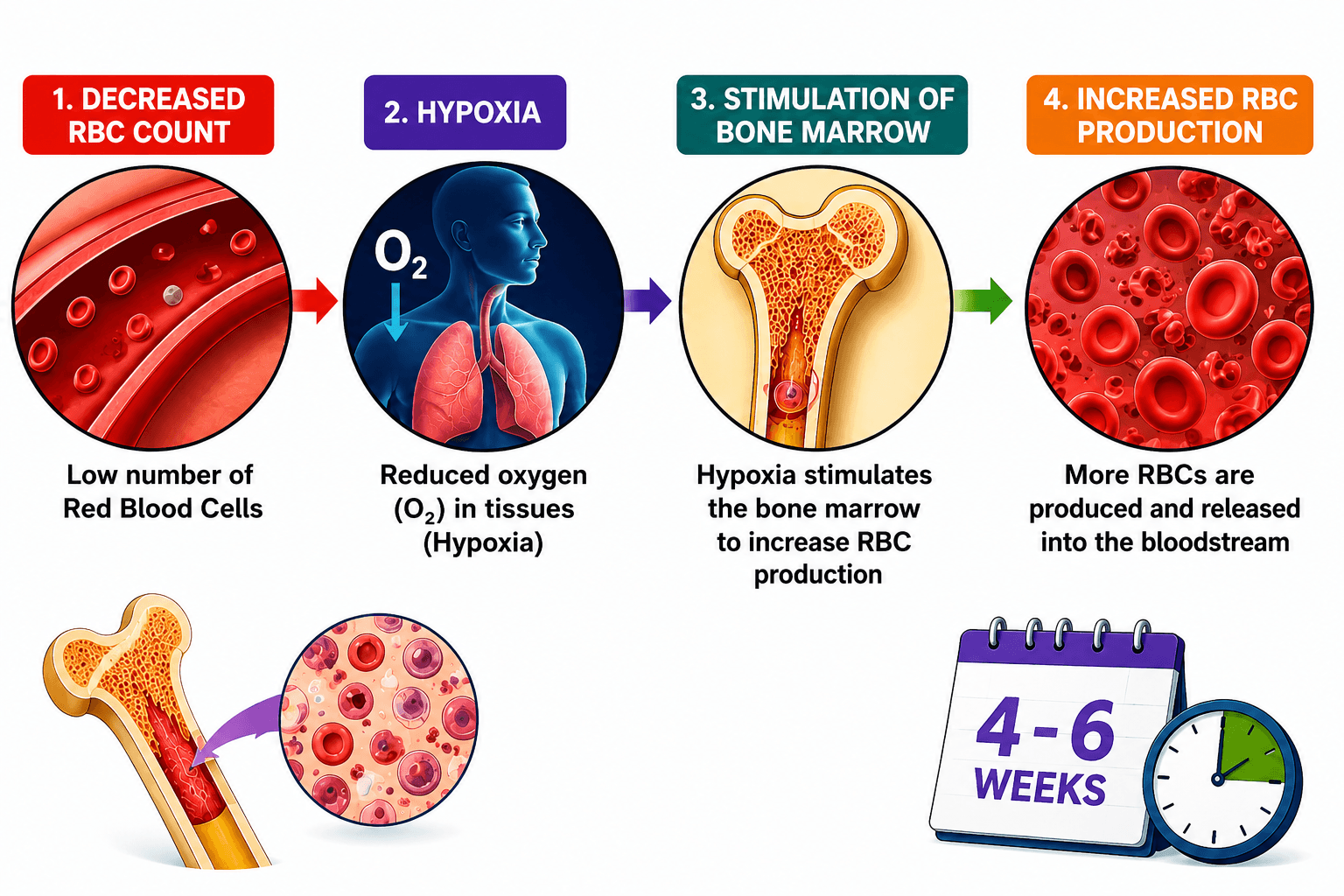 1. DECREASED RBC COUNT

Low number of Red Blood Cells

2. HYPOXIA

$O_2$

Reduced oxygen ($O_2$) in tissues (Hypoxia)

3. STIMULATION OF BONE MARROW

Hypoxia stimulates the bone marrow to increase RBC production

4. INCREASED RBC PRODUCTION

More RBCs are produced and released into the bloodstream

4 - 6 WEEKS